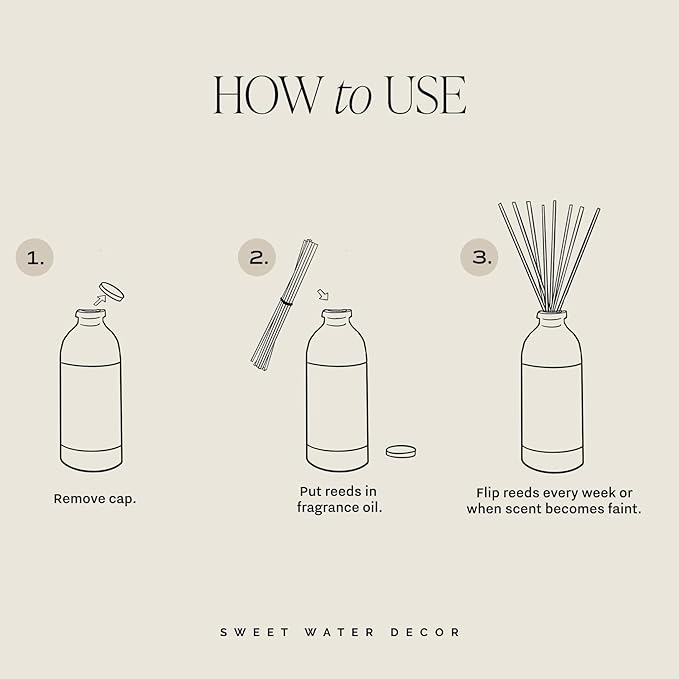 HOW to USE

1.

Remove cap.

2.

Put reeds in fragrance oil.

3.

Flip reeds every week or when scent becomes faint.

SWEET WATER DECOR