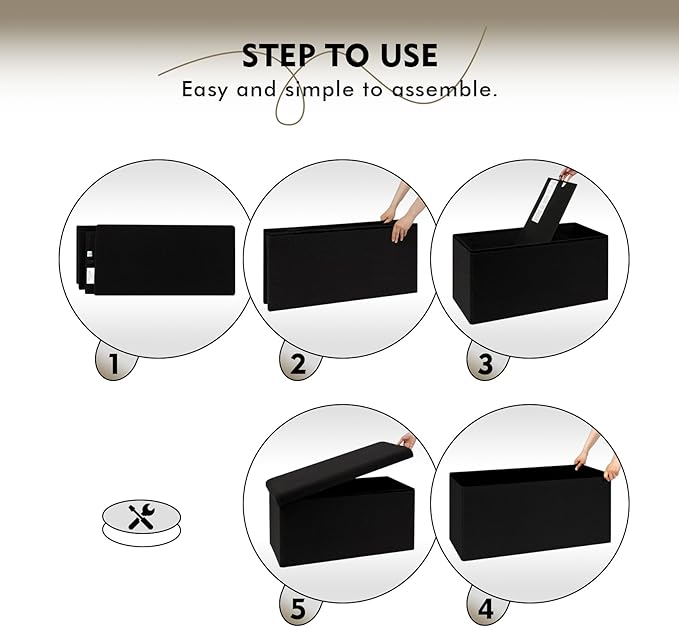 STEP TO USE
Easy and simple to assemble.

1

2

3

5

4