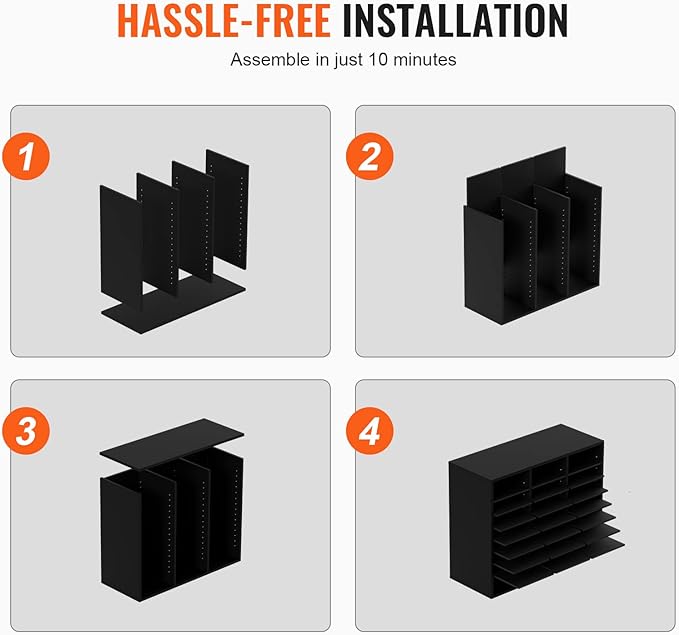 HASSLE-FREE INSTALLATION
Assemble in just 10 minutes

1

2

3

4