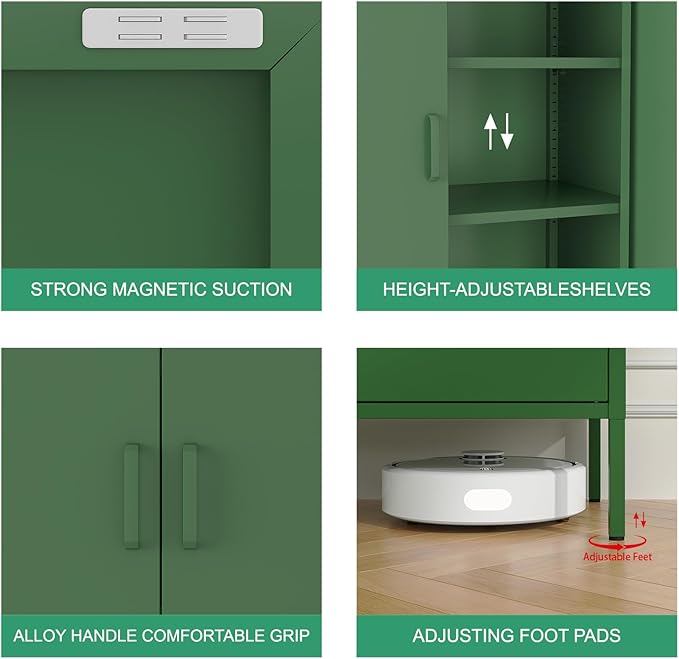 STRONG MAGNETIC SUCTION

HEIGHT-ADJUSTABLESHELVES

ALLOY HANDLE COMFORTABLE GRIP

Adjustable Feet

ADJUSTING FOOT PADS