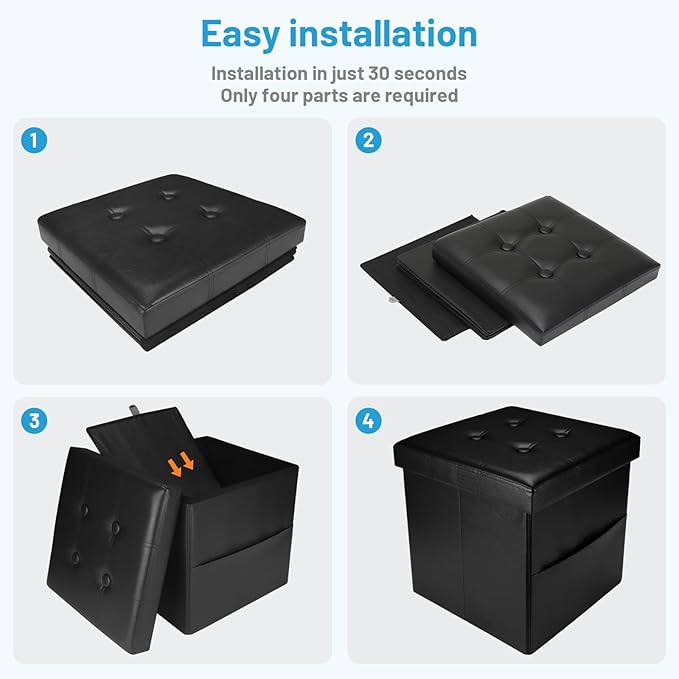 Easy installation

Installation in just 30 seconds
Only four parts are required

1

2

3

4