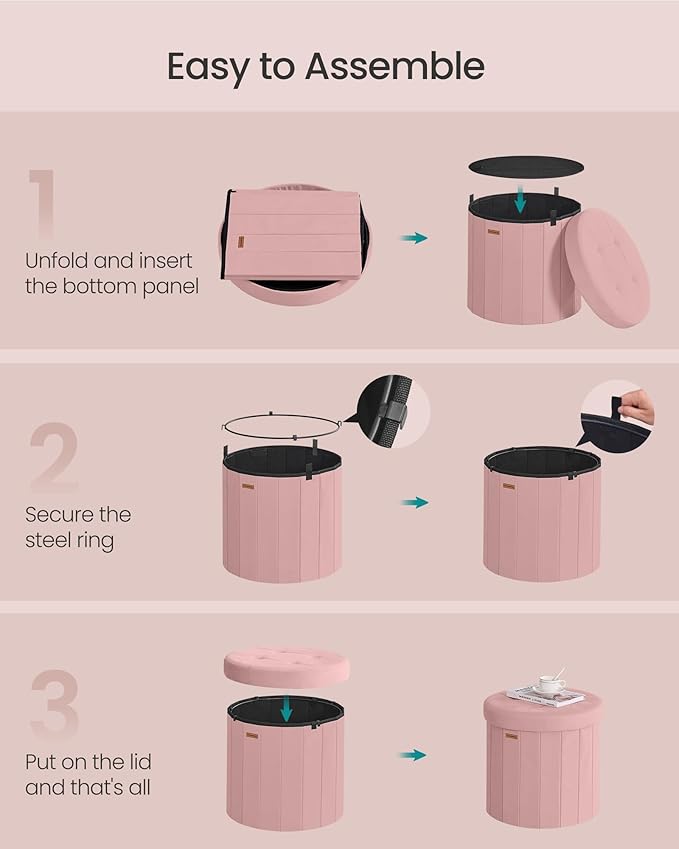 Easy to Assemble

1

Unfold and insert the bottom panel

2

Secure the steel ring

3

Put on the lid and that's all