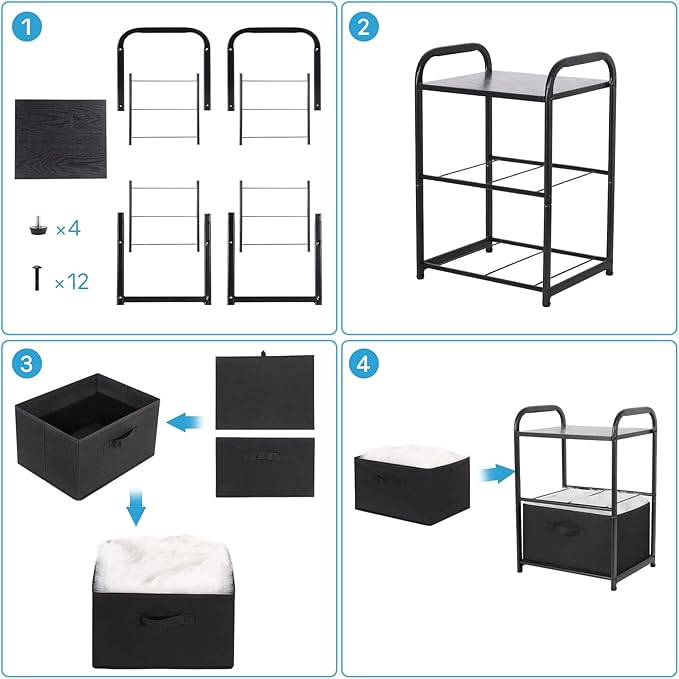 1

×4

×12

2

3

4