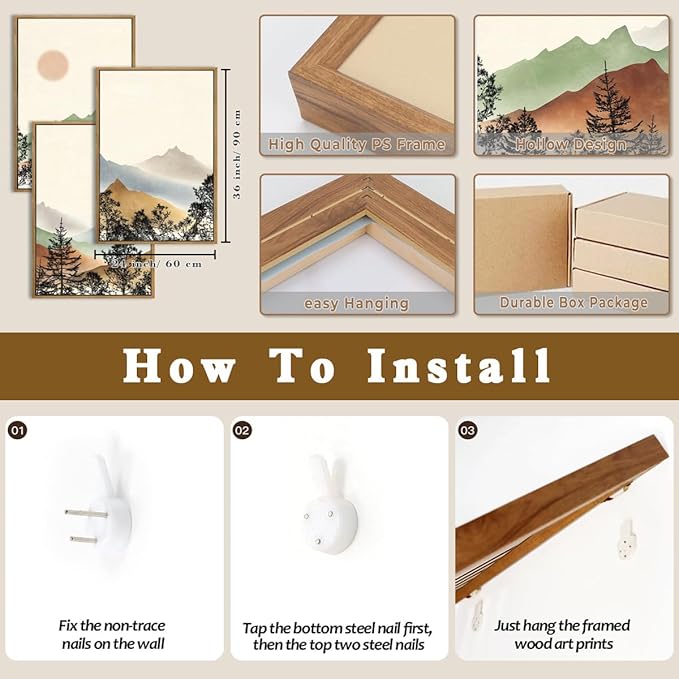 36 inch/ 90 cm

24 inch/ 60 cm

High Quality PS Frame

Hollow Design

easy Hanging

Durable Box Package

How To Install

01

Fix the non-trace nails on the wall

02

Tap the bottom steel nail first, then the top two steel nails

03

Just hang the framed wood art prints