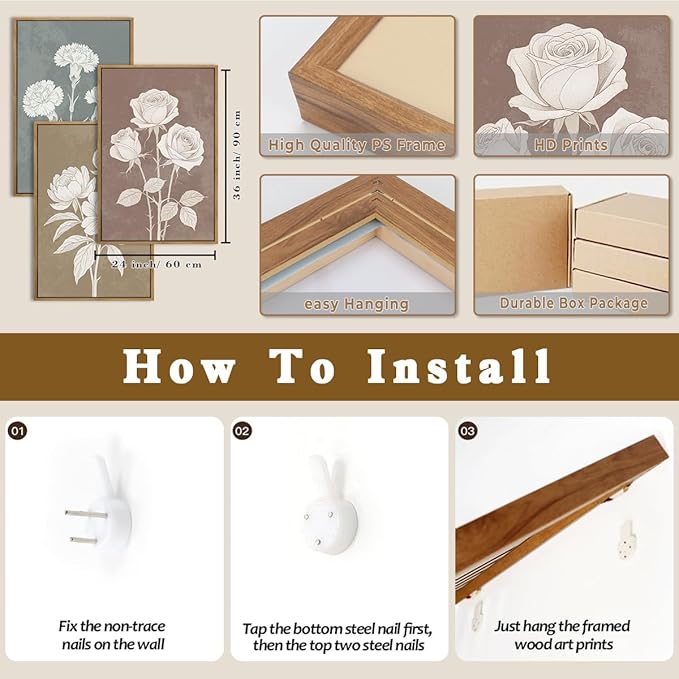 36 inch/ 90 cm

24 inch/ 60 cm

High Quality PS Frame

HD Prints

easy Hanging

Durable Box Package

How To Install

01

Fix the non-trace nails on the wall

02

Tap the bottom steel nail first, then the top two steel nails

03

Just hang the framed wood art prints