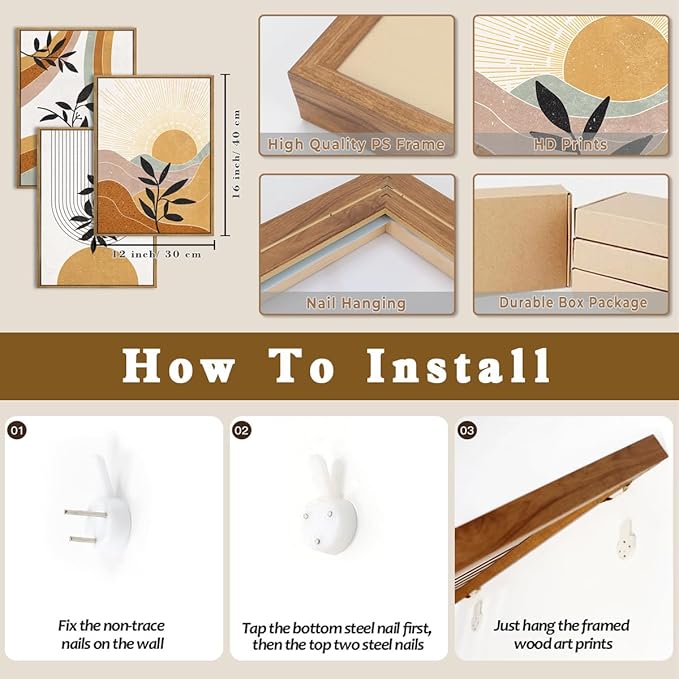 16 inch/ 40 cm

12 inch/ 30 cm

High Quality PS Frame

HD Prints

Nail Hanging

Durable Box Package

How To Install

01

Fix the non-trace nails on the wall

02

Tap the bottom steel nail first, then the top two steel nails

03

Just hang the framed wood art prints