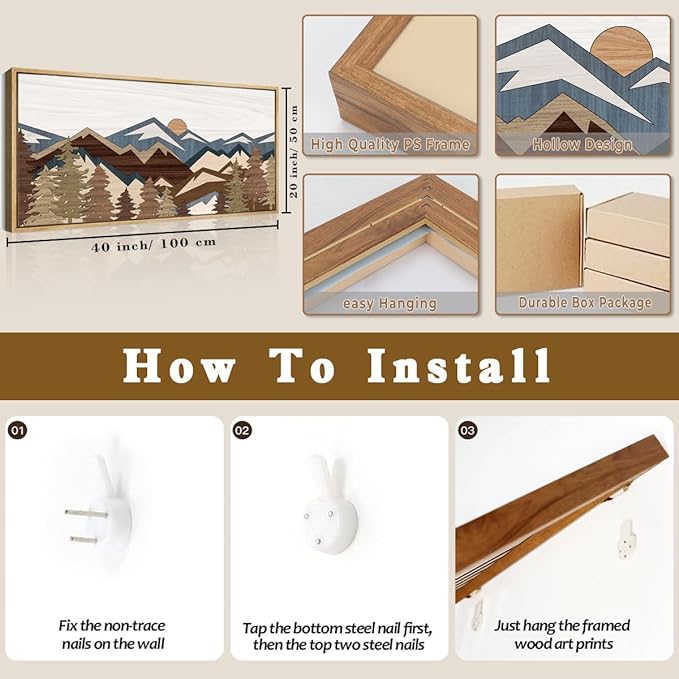 20 inch/ 50 cm

40 inch/ 100 cm

High Quality PS Frame

Hollow Design

easy Hanging

Durable Box Package

How To Install

01

Fix the non-trace nails on the wall

02

Tap the bottom steel nail first, then the top two steel nails

03

Just hang the framed wood art prints