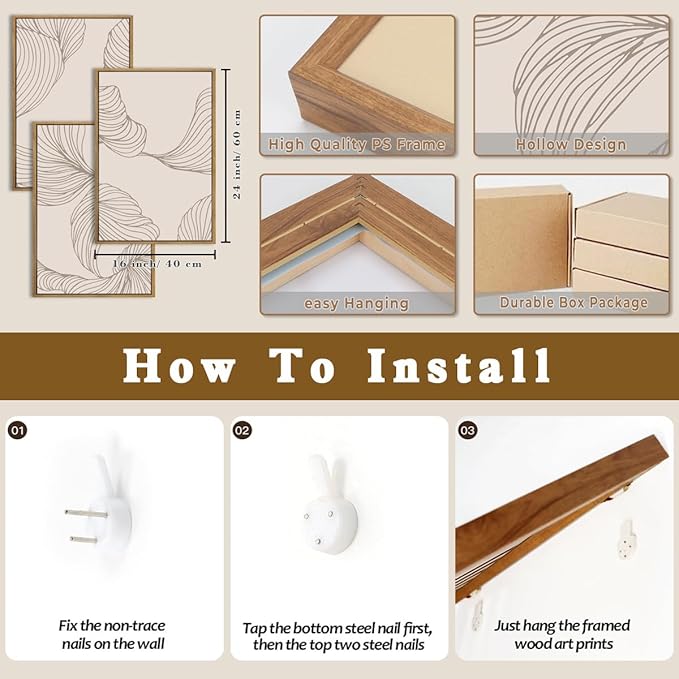 24 inch/ 60 cm

16 inch/ 40 cm

High Quality PS Frame

Hollow Design

easy Hanging

Durable Box Package

How To Install

01

Fix the non-trace nails on the wall

02

Tap the bottom steel nail first, then the top two steel nails

03

Just hang the framed wood art prints