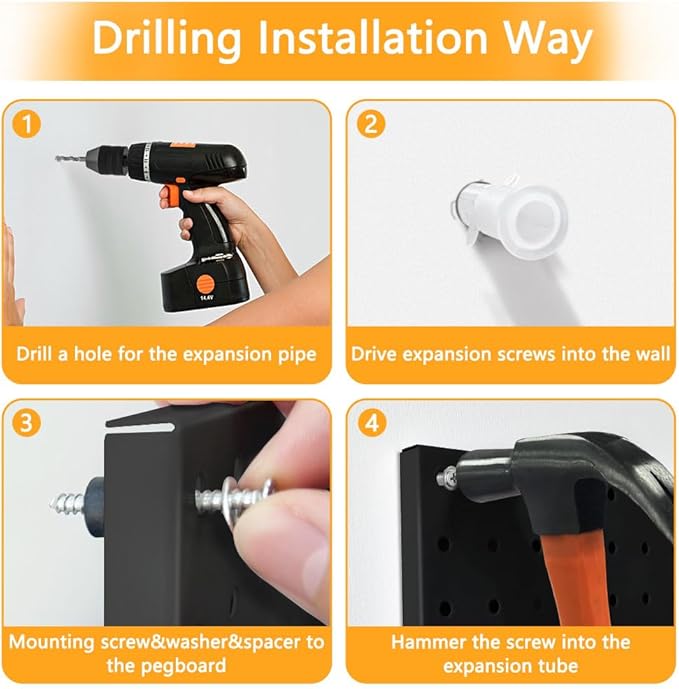 Drilling Installation Way

1

14.4V

Drill a hole for the expansion pipe

2

Drive expansion screws into the wall

3

Mounting screw&washer&spacer to the pegboard

4

Hammer the screw into the expansion tube