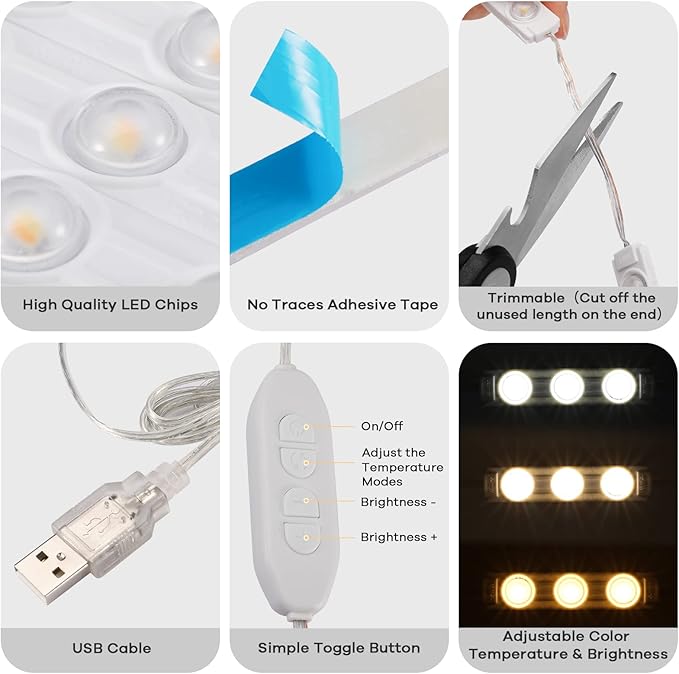 High Quality LED Chips

No Traces Adhesive Tape

Trimmable（Cut off the unused length on the end)

USB Cable

On/Off

Adjust the Temperature Modes

Brightness -

Brightness +

Simple Toggle Button

Adjustable Color Temperature & Brightness