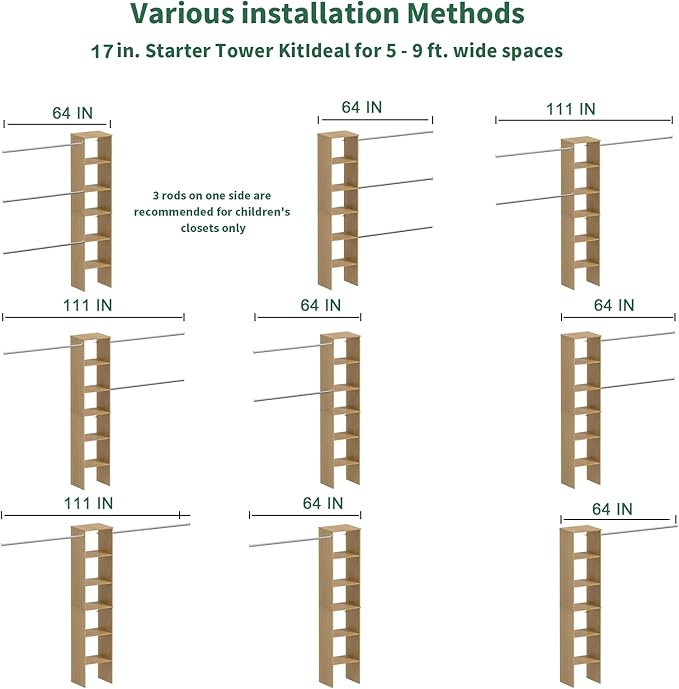 Various installation Methods

17 in. Starter Tower KitIdeal for 5 - 9 ft. wide spaces

64 IN

3 rods on one side are recommended for children's closets only

64 IN

111 IN

111 IN

64 IN

64 IN

111 IN

64 IN

64 IN