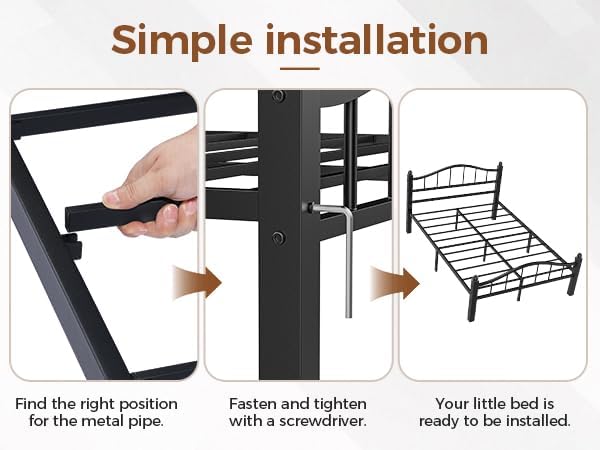 Simple installation

Find the right position for the metal pipe.

Fasten and tighten with a screwdriver.

Your little bed is ready to be installed.