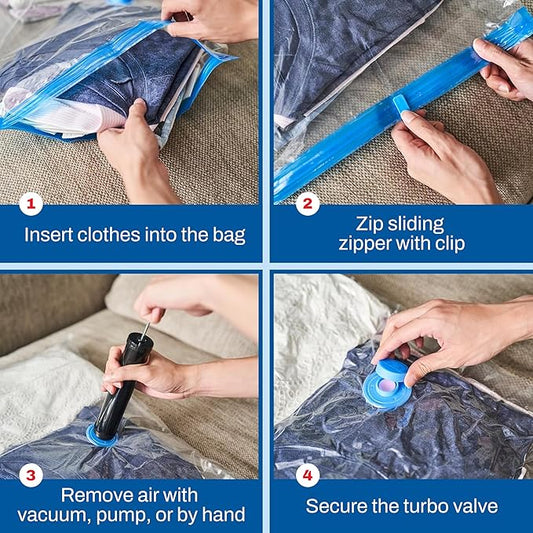 1
Insert clothes into the bag

2
Zip sliding zipper with clip

3
Remove air with vacuum, pump, or by hand

4
Secure the turbo valve