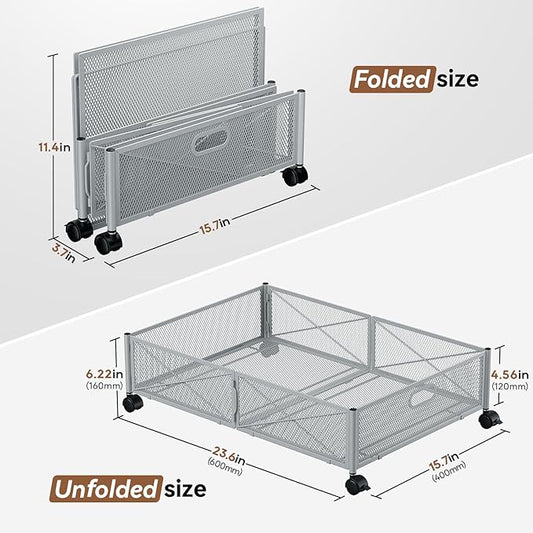 Folded size

11.4in

3.7in

15.7in

6.22in
(160mm)

4.56in
(120mm)

23.6in
(600mm)

15.7in
(400mm)

Unfolded size