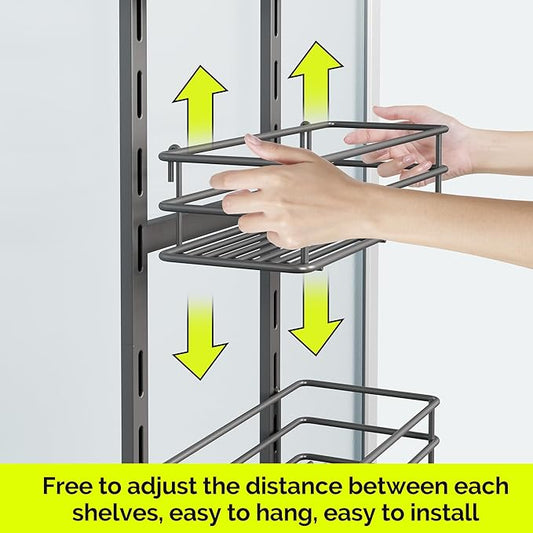 Free to adjust the distance between each shelves, easy to hang, easy to install