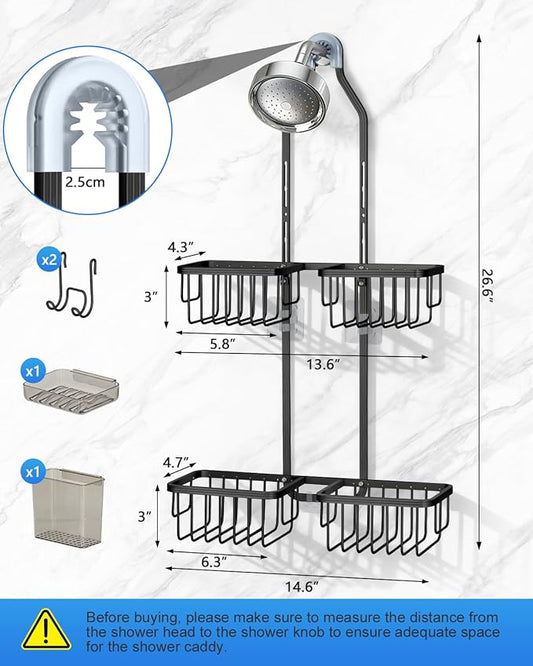 2.5cm

x2

x1

x1

4.3"

3"

5.8"

13.6"

26.6"

4.7"

3"

6.3"

14.6"

Before buying, please make sure to measure the distance from the shower head to the shower knob to ensure adequate space for the shower caddy.