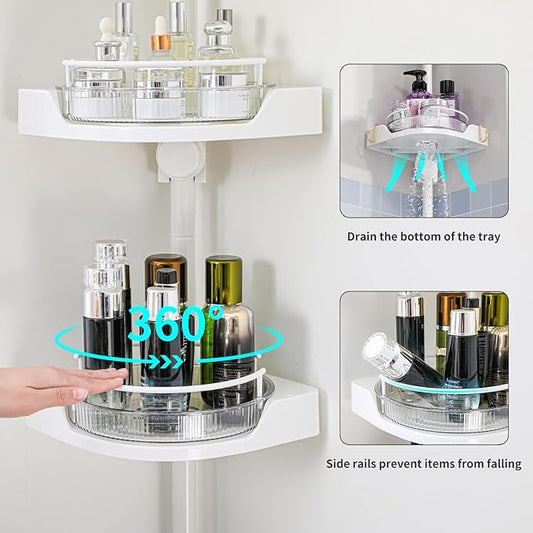 360°

Drain the bottom of the tray

Side rails prevent items from falling