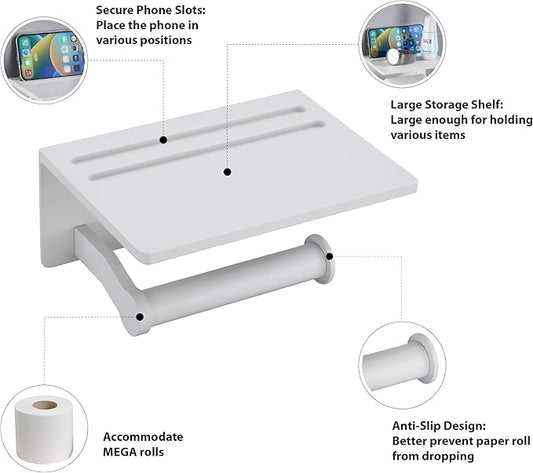 Secure Phone Slots:
Place the phone in various positions

Large Storage Shelf:
Large enough for holding various items

Accommodate MEGA rolls

Anti-Slip Design:
Better prevent paper roll from dropping